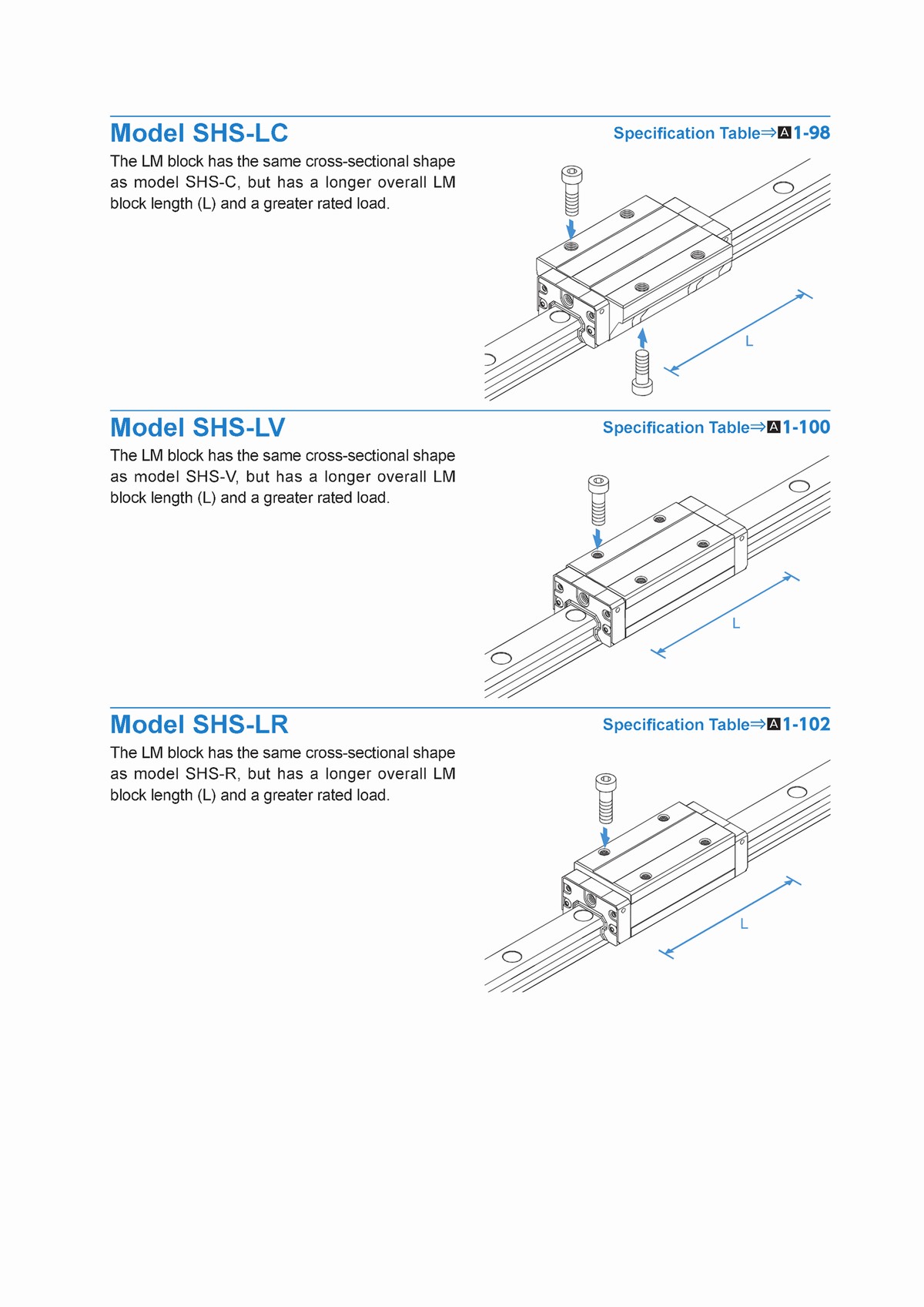 Model SHS-LC

Specification Table⇒A1-98

The LM block has the same cross-sectional shape as model SHS-C, but has a longer overall LM block length (L) and a greater rated load.

L

Model SHS-LV

Specification Table⇒A1-100

The LM block has the same cross-sectional shape as model SHS-V, but has a longer overall LM block length (L) and a greater rated load.

L

Model SHS-LR

Specification Table⇒A1-102

The LM block has the same cross-sectional shape as model SHS-R, but has a longer overall LM block length (L) and a greater rated load.

L