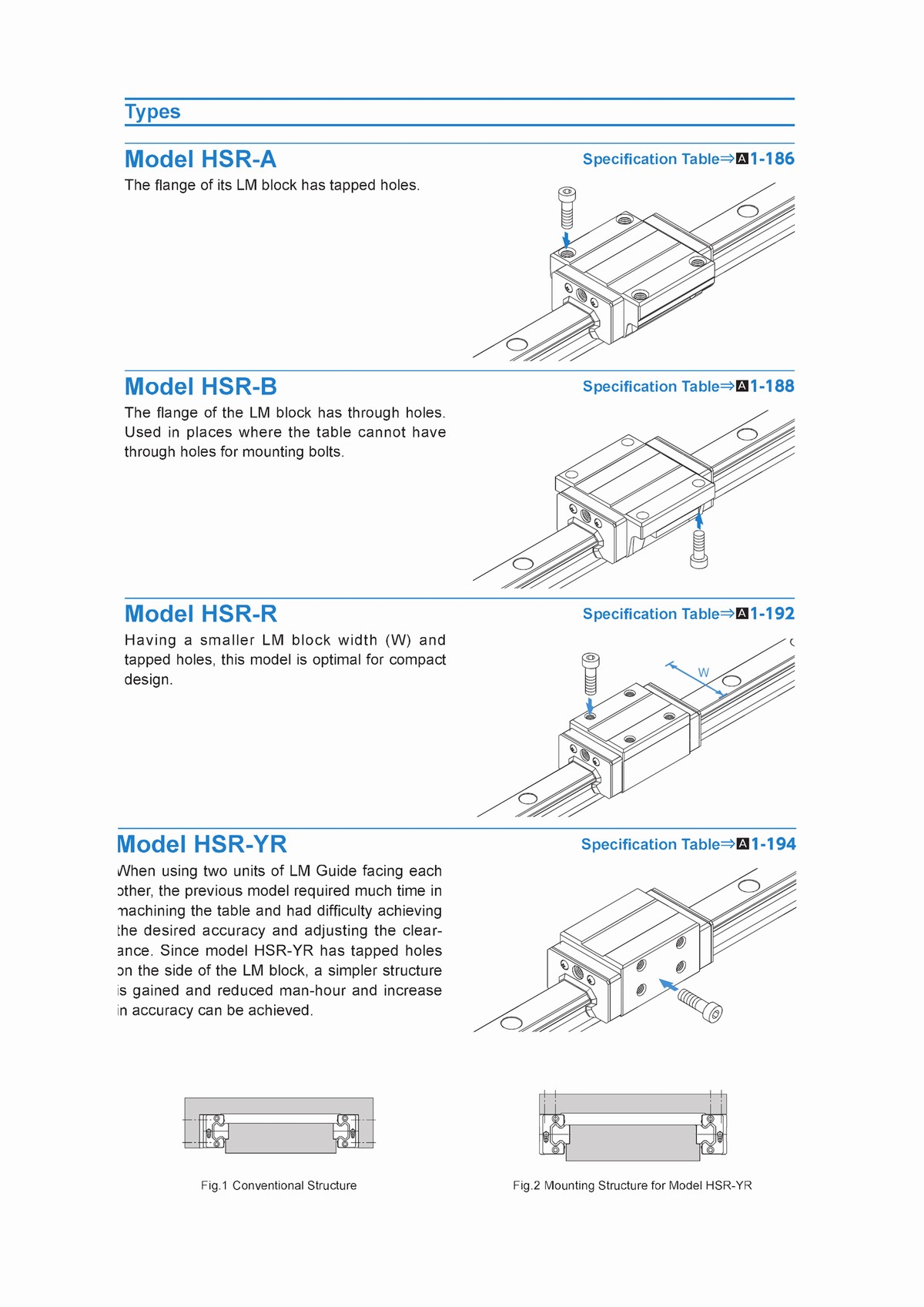 Types

Model HSR-A

Specification Table⇒A1-186

The flange of its LM block has tapped holes.

Model HSR-B

Specification Table⇒A1-188

The flange of the LM block has through holes. Used in places where the table cannot have through holes for mounting bolts.

Model HSR-R

Specification Table⇒A1-192

Having a smaller LM block width (W) and tapped holes, this model is optimal for compact design.

W

Model HSR-YR

Specification Table⇒A1-194

When using two units of LM Guide facing each other, the previous model required much time in machining the table and had difficulty achieving the desired accuracy and adjusting the clearance. Since model HSR-YR has tapped holes on the side of the LM block, a simpler structure is gained and reduced man-hour and increase in accuracy can be achieved.

Fig.1 Conventional Structure

Fig.2 Mounting Structure for Model HSR-YR