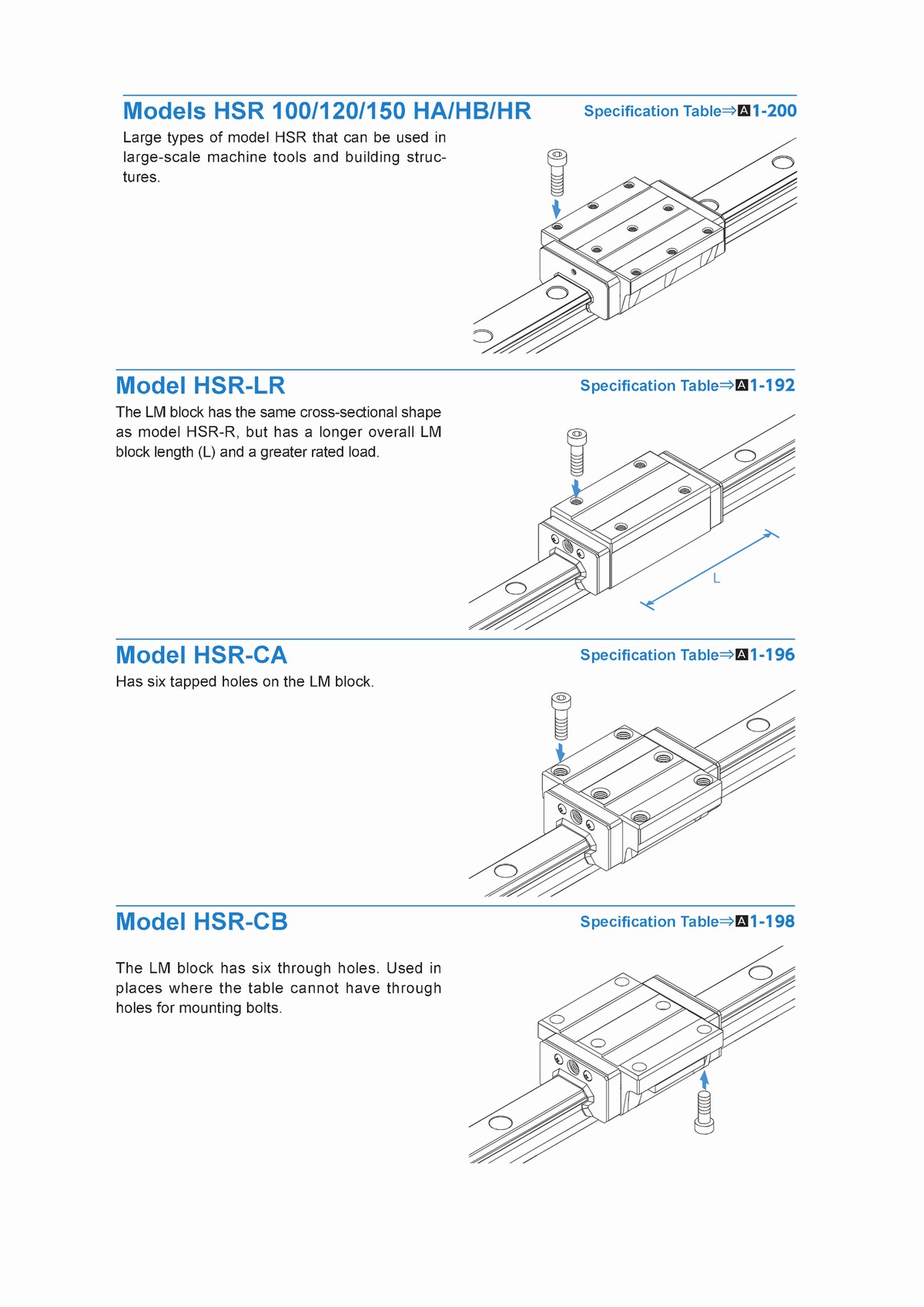 Models HSR 100/120/150 HA/HB/HR

Specification Table⇒A1-200

Large types of model HSR that can be used in large-scale machine tools and building structures.

Model HSR-LR

Specification Table⇒A1-192

The LM block has the same cross-sectional shape as model HSR-R, but has a longer overall LM block length (L) and a greater rated load.

L

Model HSR-CA

Specification Table⇒A1-196

Has six tapped holes on the LM block.

Model HSR-CB

Specification Table⇒A1-198

The LM block has six through holes. Used in places where the table cannot have through holes for mounting bolts.