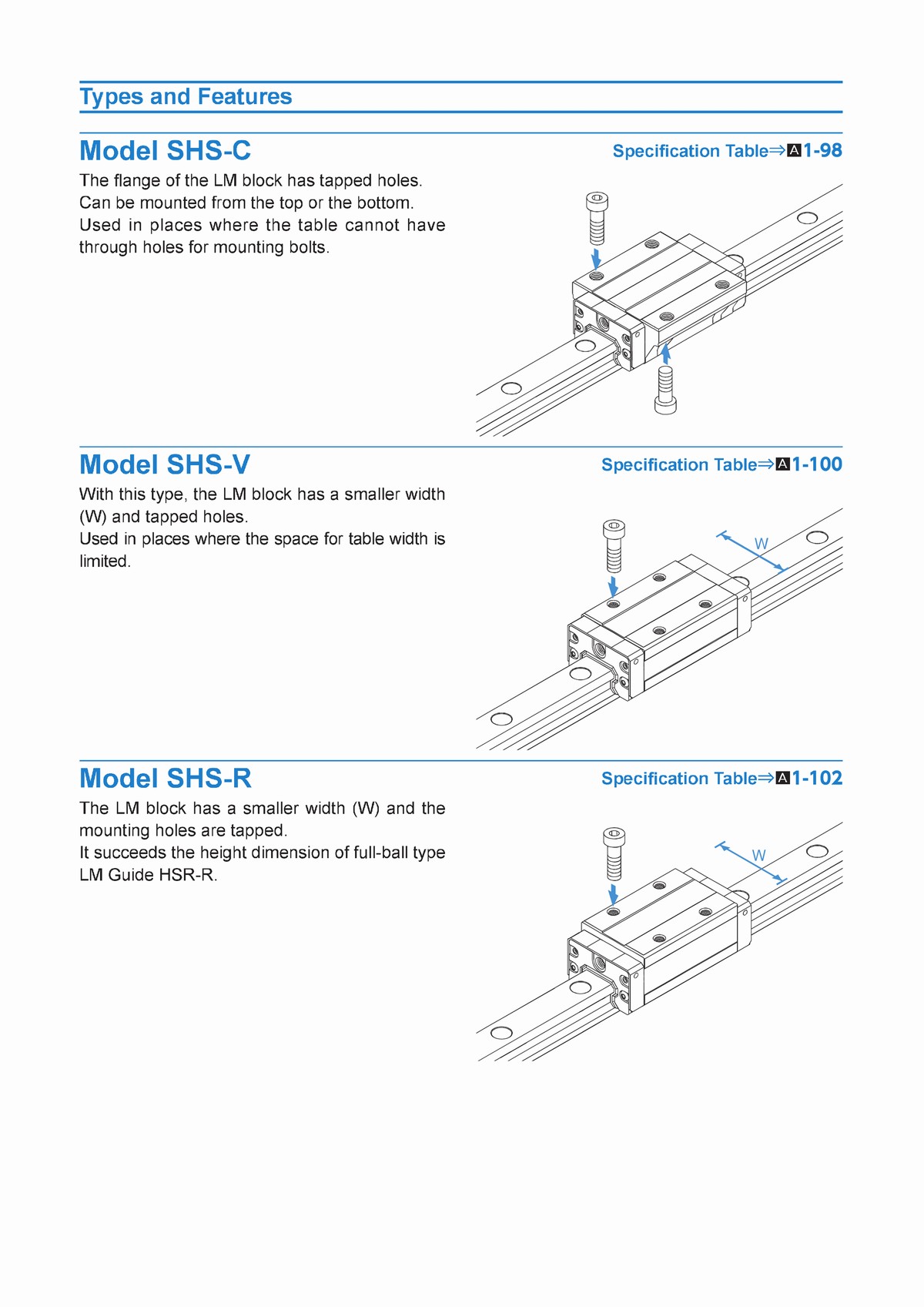 Types and Features

Model SHS-C

Specification Table⇒A1-98

The flange of the LM block has tapped holes.
Can be mounted from the top or the bottom.
Used in places where the table cannot have through holes for mounting bolts.

Model SHS-V

Specification Table⇒A1-100

With this type, the LM block has a smaller width (W) and tapped holes.
Used in places where the space for table width is limited.

W

Model SHS-R

Specification Table⇒A1-102

The LM block has a smaller width (W) and the mounting holes are tapped.
It succeeds the height dimension of full-ball type LM Guide HSR-R.

W