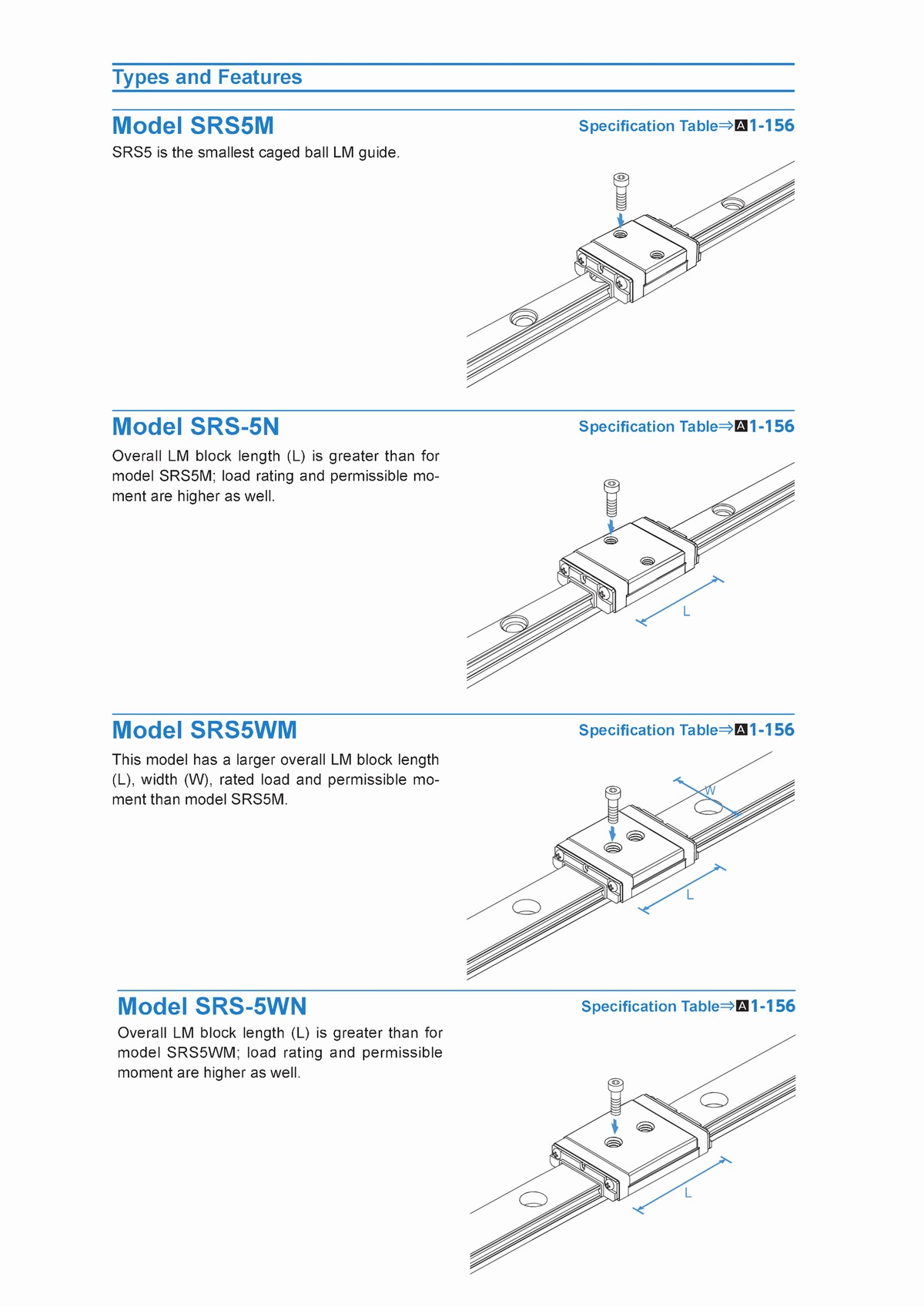 Types and Features

Model SRS5M

Specification Table⇒A1-156

SRS5 is the smallest caged ball LM guide.

Model SRS-5N

Specification Table⇒A1-156

Overall LM block length (L) is greater than for model SRS5M; load rating and permissible moment are higher as well.

L

Model SRS5WM

Specification Table⇒A1-156

This model has a larger overall LM block length (L), width (W), rated load and permissible moment than model SRS5M.

W

L

Model SRS-5WN

Specification Table⇒A1-156

Overall LM block length (L) is greater than for model SRS5WM; load rating and permissible moment are higher as well.

L