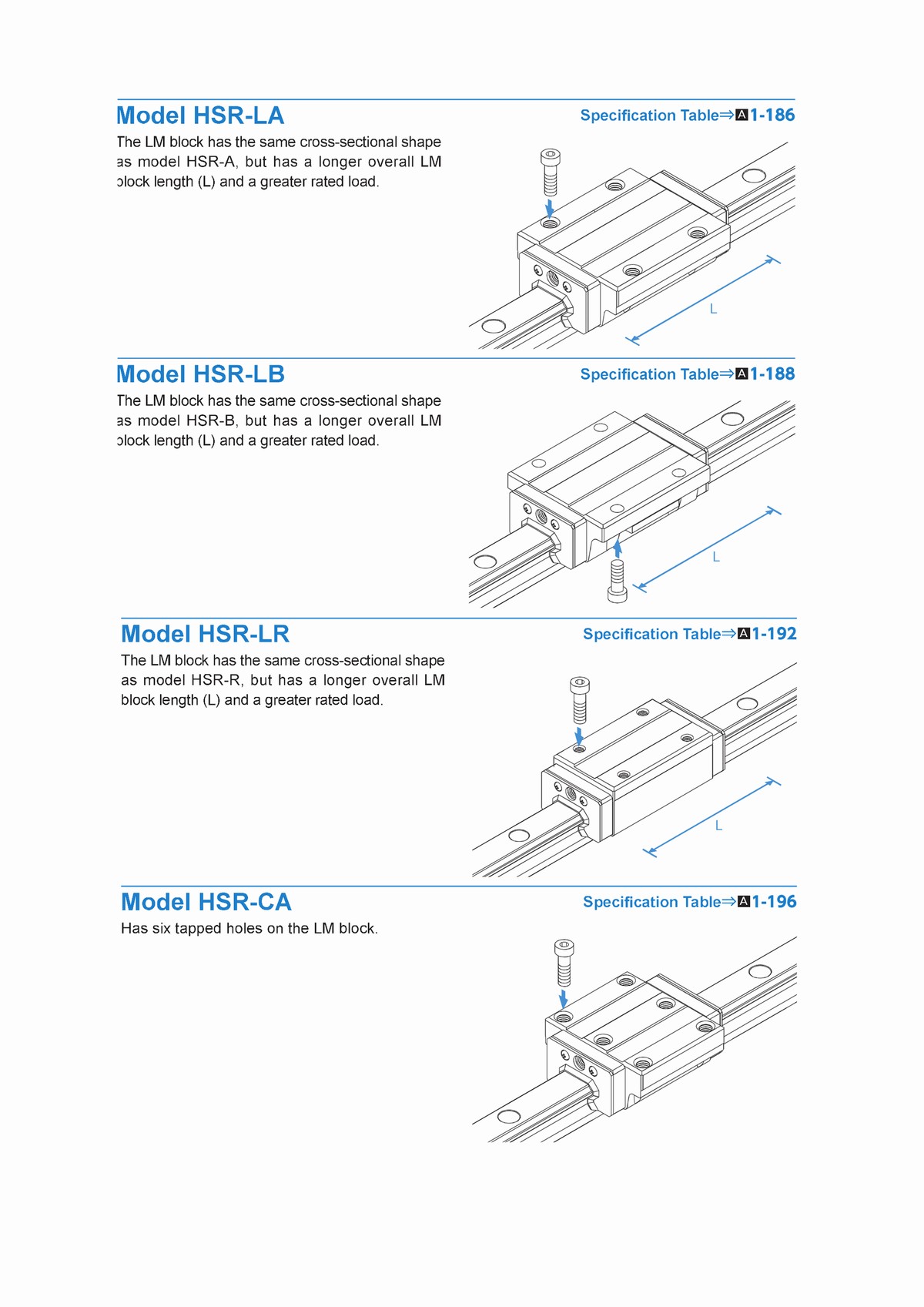 Model HSR-LA

Specification Table⇒A1-186

The LM block has the same cross-sectional shape as model HSR-A, but has a longer overall LM block length (L) and a greater rated load.

L

Model HSR-LB

Specification Table⇒A1-188

The LM block has the same cross-sectional shape as model HSR-B, but has a longer overall LM block length (L) and a greater rated load.

L

Model HSR-LR

Specification Table⇒A1-192

The LM block has the same cross-sectional shape as model HSR-R, but has a longer overall LM block length (L) and a greater rated load.

L

Model HSR-CA

Specification Table⇒A1-196

Has six tapped holes on the LM block.