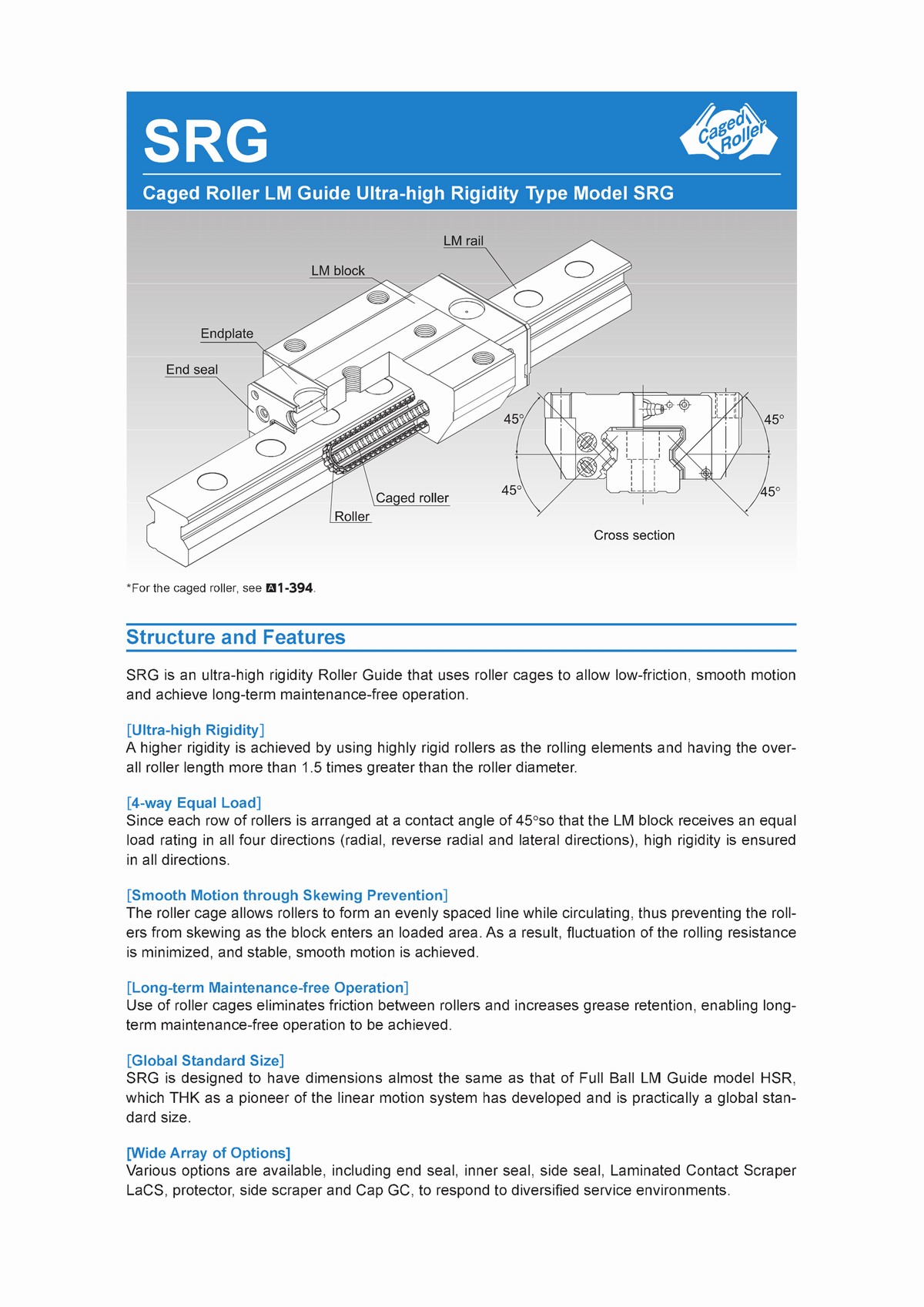 SRG

Caged Roller

Caged Roller LM Guide Ultra-high Rigidity Type Model SRG

LM rail
LM block
Endplate
End seal
Caged roller
Roller

45°
45°
45°
45°
Cross section

*For the caged roller, see A1-394.

Structure and Features

SRG is an ultra-high rigidity Roller Guide that uses roller cages to allow low-friction, smooth motion and achieve long-term maintenance-free operation.

[Ultra-high Rigidity]
A higher rigidity is achieved by using highly rigid rollers as the rolling elements and having the overall roller length more than 1.5 times greater than the roller diameter.

[4-way Equal Load]
Since each row of rollers is arranged at a contact angle of 45°so that the LM block receives an equal load rating in all four directions (radial, reverse radial and lateral directions), high rigidity is ensured in all directions.

[Smooth Motion through Skewing Prevention]
The roller cage allows rollers to form an evenly spaced line while circulating, thus preventing the rollers from skewing as the block enters an loaded area. As a result, fluctuation of the rolling resistance is minimized, and stable, smooth motion is achieved.

[Long-term Maintenance-free Operation]
Use of roller cages eliminates friction between rollers and increases grease retention, enabling long-term maintenance-free operation to be achieved.

[Global Standard Size]
SRG is designed to have dimensions almost the same as that of Full Ball LM Guide model HSR, which THK as a pioneer of the linear motion system has developed and is practically a global standard size.

[Wide Array of Options]
Various options are available, including end seal, inner seal, side seal, Laminated Contact Scraper LaCS, protector, side scraper and Cap GC, to respond to diversified service environments.