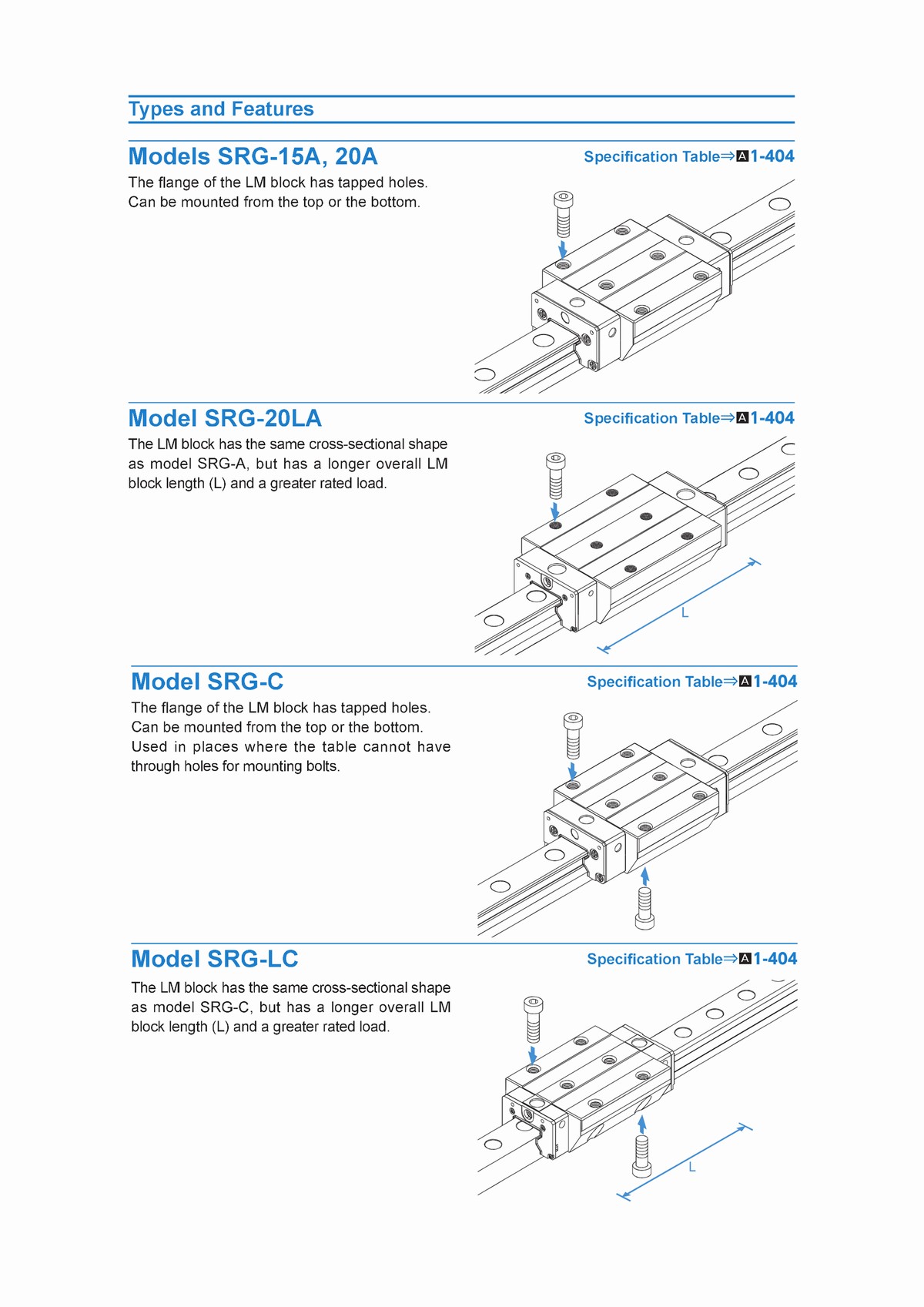 Types and Features

Models SRG-15A, 20A

Specification Table⇒A1-404

The flange of the LM block has tapped holes. Can be mounted from the top or the bottom.

Model SRG-20LA

Specification Table⇒A1-404

The LM block has the same cross-sectional shape as model SRG-A, but has a longer overall LM block length (L) and a greater rated load.

L

Model SRG-C

Specification Table⇒A1-404

The flange of the LM block has tapped holes. Can be mounted from the top or the bottom. Used in places where the table cannot have through holes for mounting bolts.

Model SRG-LC

Specification Table⇒A1-404

The LM block has the same cross-sectional shape as model SRG-C, but has a longer overall LM block length (L) and a greater rated load.

L