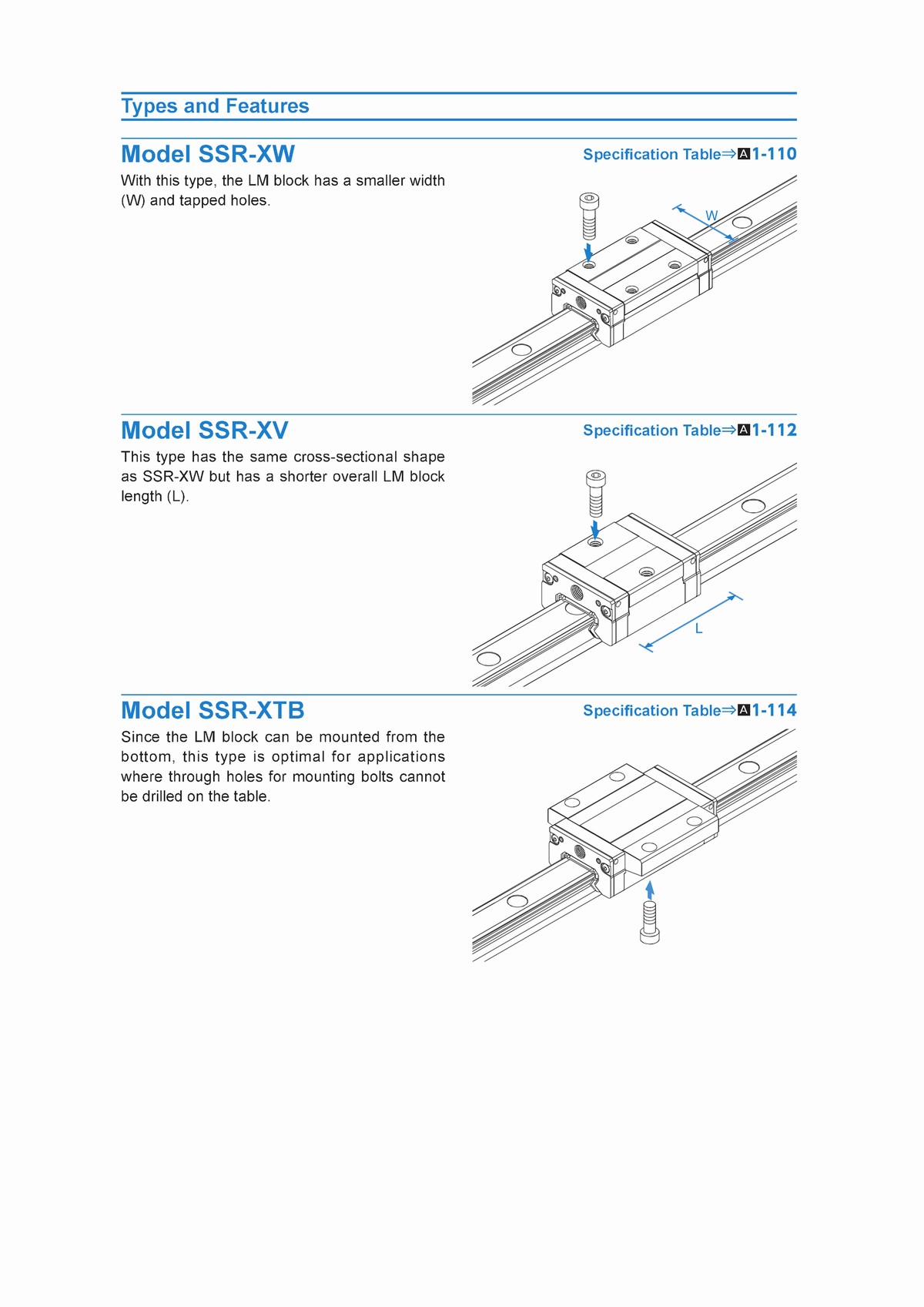 Types and Features

Model SSR-XW

Specification Table⇒A1-110

With this type, the LM block has a smaller width (W) and tapped holes.

W

Model SSR-XV

Specification Table⇒A1-112

This type has the same cross-sectional shape as SSR-XW but has a shorter overall LM block length (L).

L

Model SSR-XTB

Specification Table⇒A1-114

Since the LM block can be mounted from the bottom, this type is optimal for applications where through holes for mounting bolts cannot be drilled on the table.