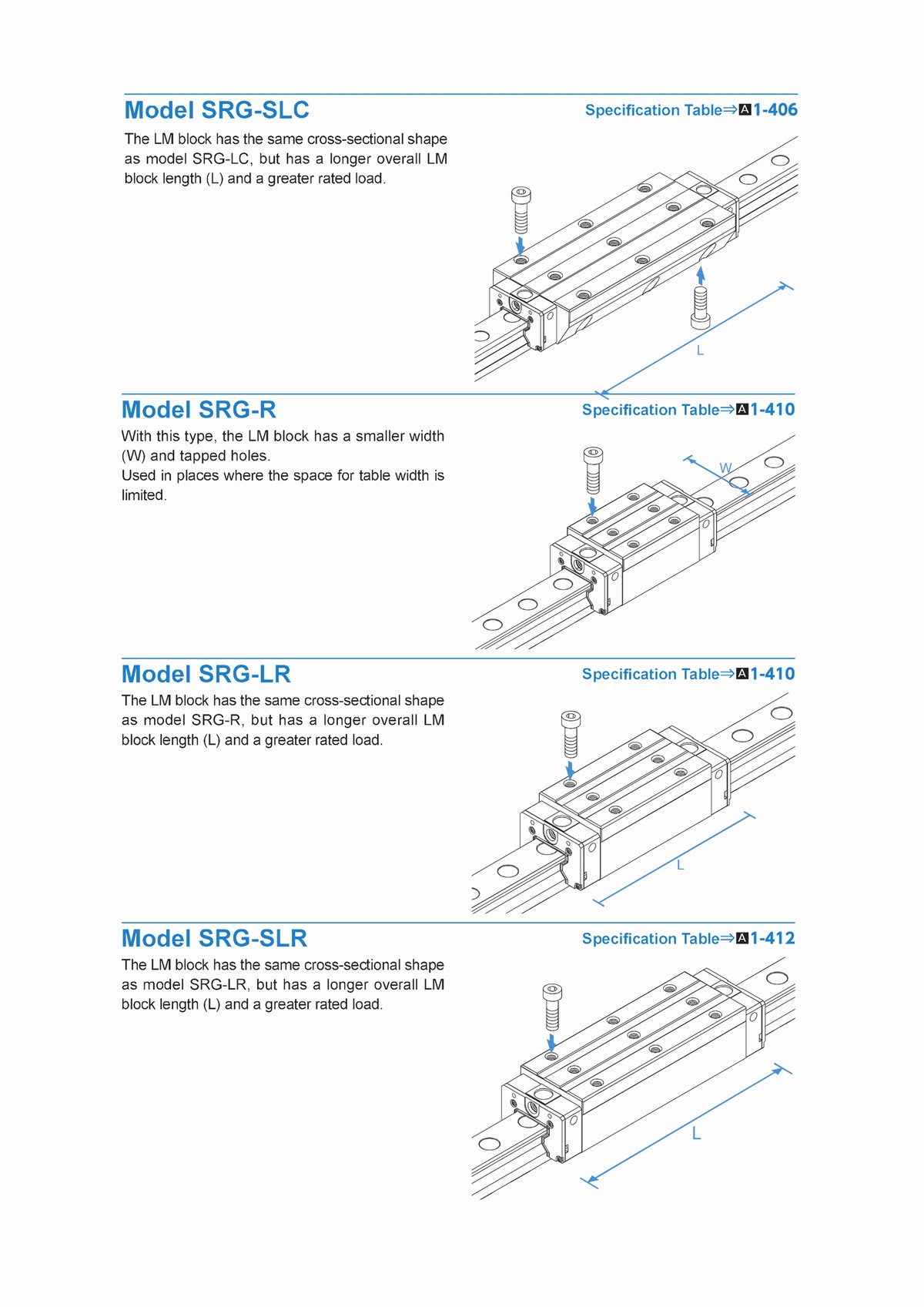 Model SRG-SLC

Specification Table⇒A1-406

The LM block has the same cross-sectional shape as model SRG-LC, but has a longer overall LM block length (L) and a greater rated load.

L

Model SRG-R

Specification Table⇒A1-410

With this type, the LM block has a smaller width (W) and tapped holes.
Used in places where the space for table width is limited.

W

Model SRG-LR

Specification Table⇒A1-410

The LM block has the same cross-sectional shape as model SRG-R, but has a longer overall LM block length (L) and a greater rated load.

L

Model SRG-SLR

Specification Table⇒A1-412

The LM block has the same cross-sectional shape as model SRG-LR, but has a longer overall LM block length (L) and a greater rated load.

L