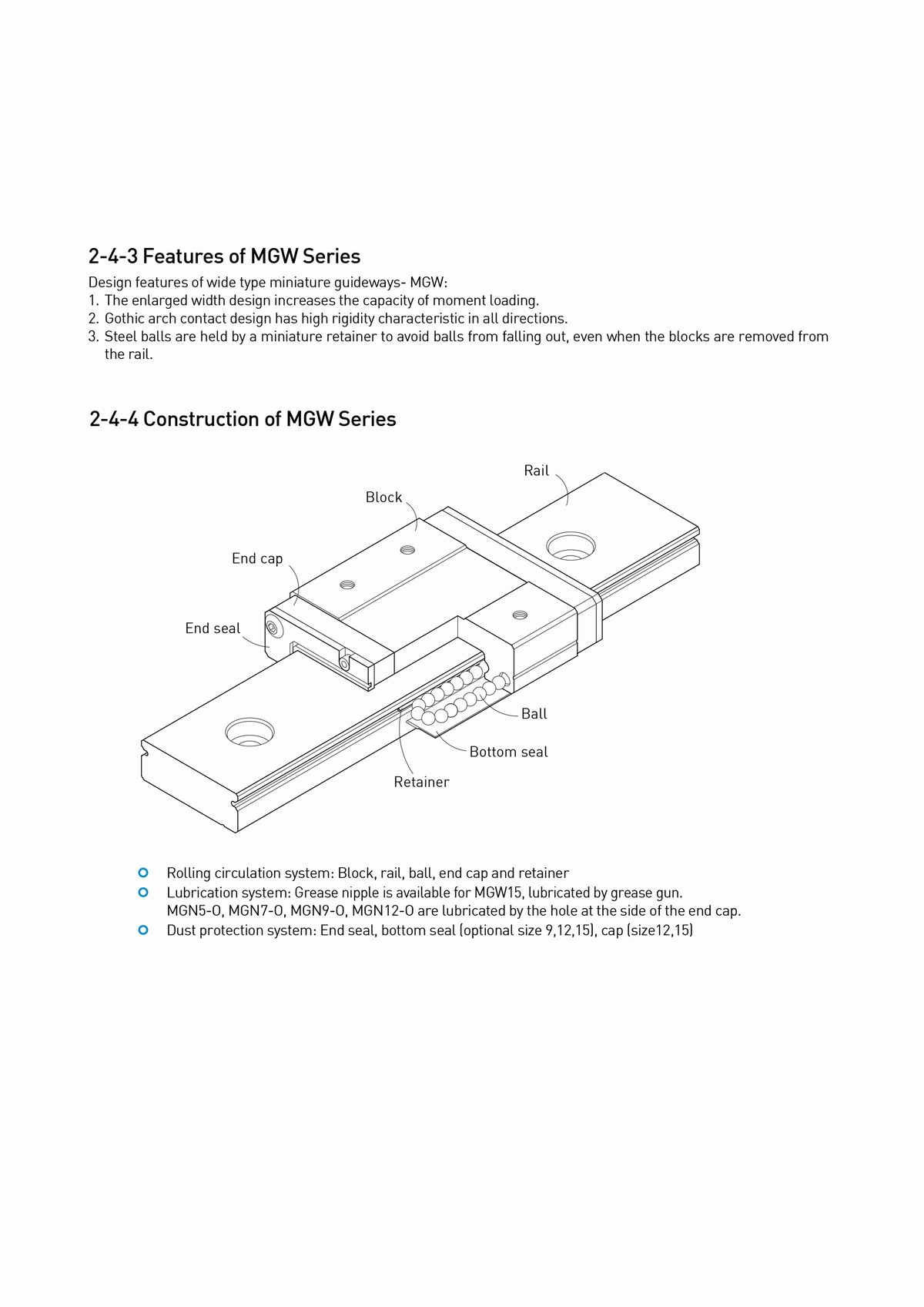 2-4-3 Features of MGW Series

Design features of wide type miniature guideways- MGW:
1. The enlarged width design increases the capacity of moment loading.
2. Gothic arch contact design has high rigidity characteristic in all directions.
3. Steel balls are held by a miniature retainer to avoid balls from falling out, even when the blocks are removed from the rail.

2-4-4 Construction of MGW Series

Rail
Block
End cap
End seal
Ball
Bottom seal
Retainer

Rolling circulation system: Block, rail, ball, end cap and retainer
Lubrication system: Grease nipple is available for MGW15, lubricated by grease gun. MGN5-O, MGN7-O, MGN9-O, MGN12-O are lubricated by the hole at the side of the end cap.
Dust protection system: End seal, bottom seal (optional size 9,12,15), cap (size12,15)