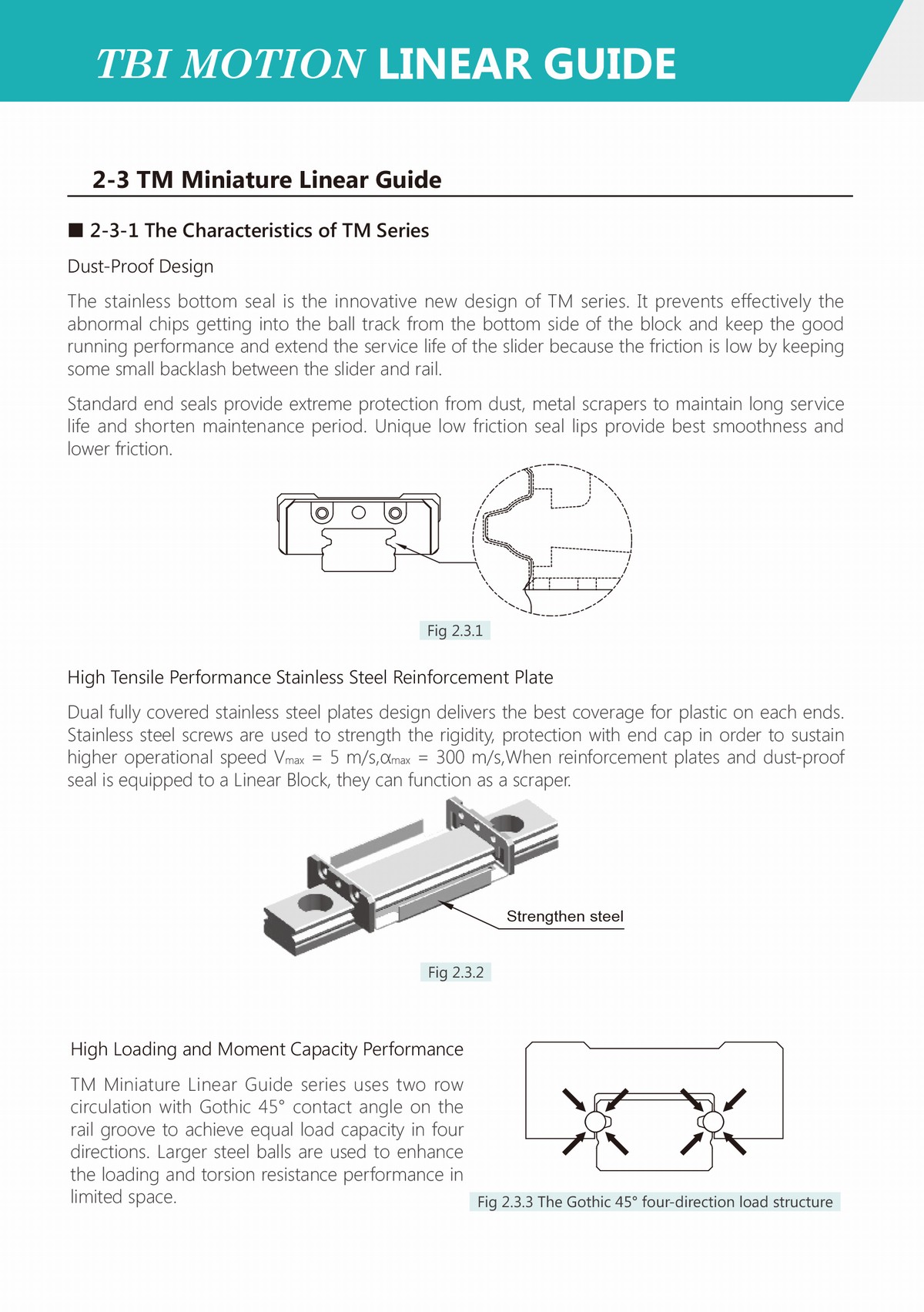 TBI MOTION LINEAR GUIDE

2-3 TM Miniature Linear Guide

■ 2-3-1 The Characteristics of TM Series

Dust-Proof Design

The stainless bottom seal is the innovative new design of TM series. It prevents effectively the abnormal chips getting into the ball track from the bottom side of the block and keep the good running performance and extend the service life of the slider because the friction is low by keeping some small backlash between the slider and rail.

Standard end seals provide extreme protection from dust, metal scrapers to maintain long service life and shorten maintenance period. Unique low friction seal lips provide best smoothness and lower friction.

Fig 2.3.1

High Tensile Performance Stainless Steel Reinforcement Plate

Dual fully covered stainless steel plates design delivers the best coverage for plastic on each ends. Stainless steel screws are used to strength the rigidity, protection with end cap in order to sustain higher operational speed $V_{max}$ = 5 m/s,$\alpha_{max}$ = 300 m/s,When reinforcement plates and dust-proof seal is equipped to a Linear Block, they can function as a scraper.

Strengthen steel

Fig 2.3.2

High Loading and Moment Capacity Performance

TM Miniature Linear Guide series uses two row circulation with Gothic 45° contact angle on the rail groove to achieve equal load capacity in four directions. Larger steel balls are used to enhance the loading and torsion resistance performance in limited space.

Fig 2.3.3 The Gothic 45° four-direction load structure